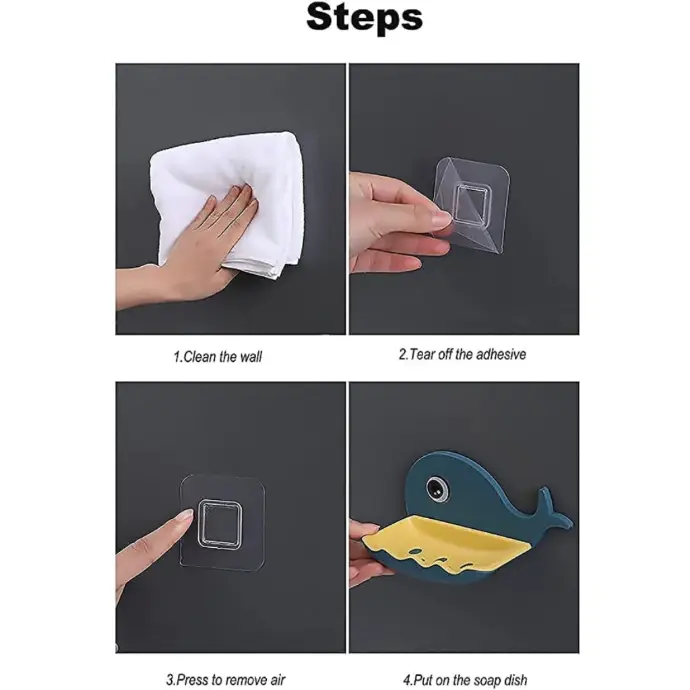 Steps

1.Clean the wall

2.Tear off the adhesive

3.Press to remove air

4.Put on the soap dish