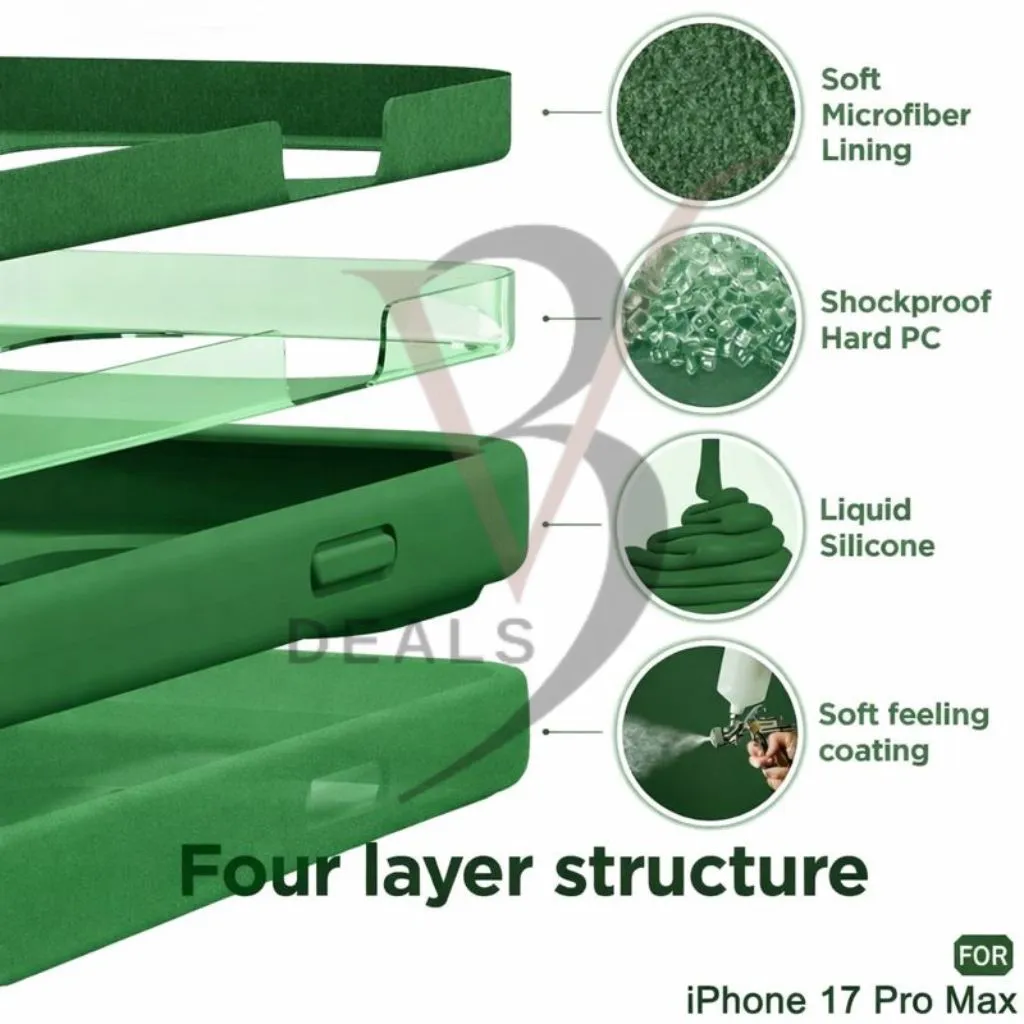 Soft Microfiber Lining

Shockproof Hard PC

Liquid Silicone

Soft feeling coating

DEALS

Four layer structure

FOR
iPhone 17 Pro Max